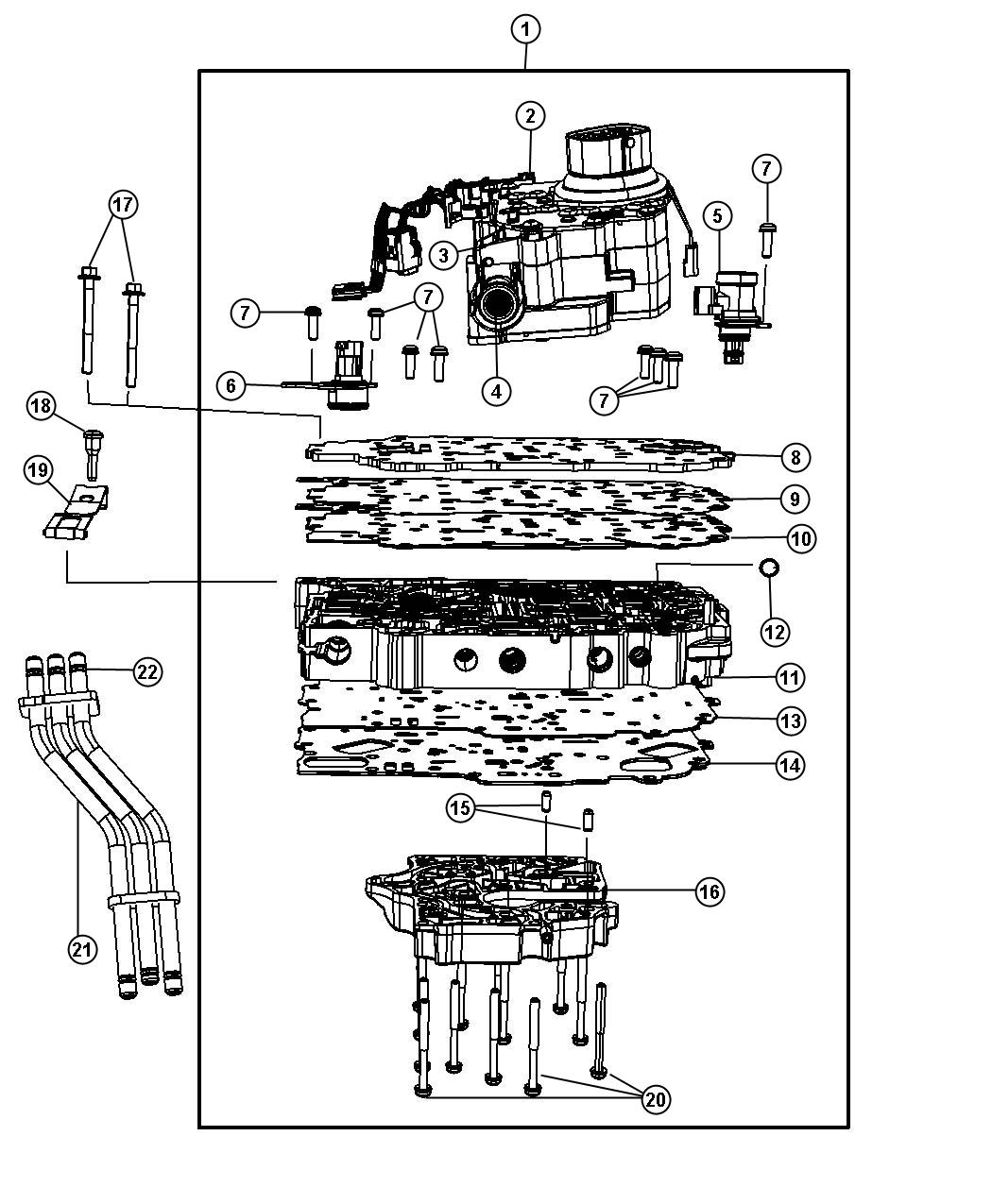 1
2
7
17
3
5
7
7
6
4
7
18
8
19
9
10
12
22
11
13
14
15
16
21
20