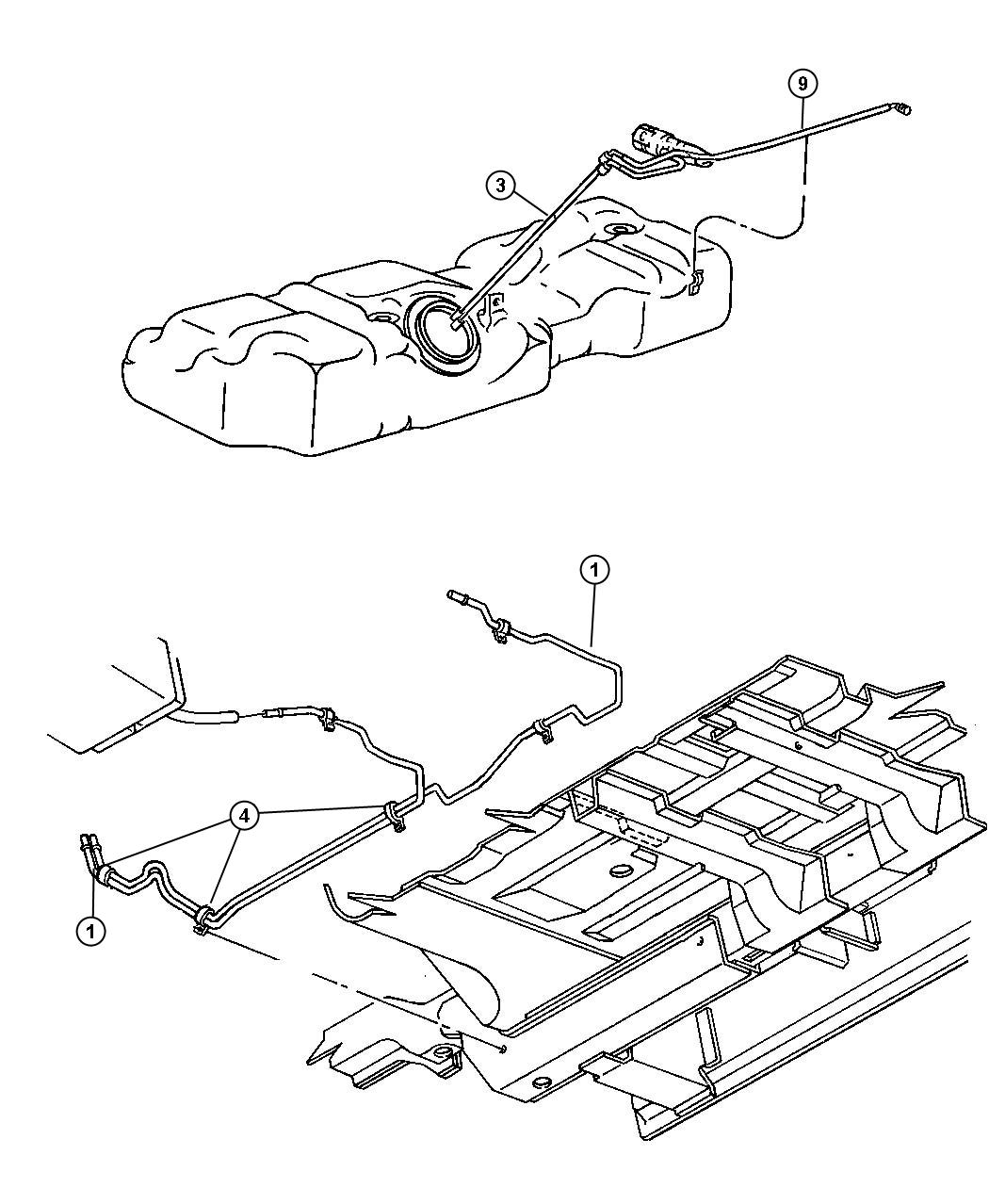 9
3
1
4
1